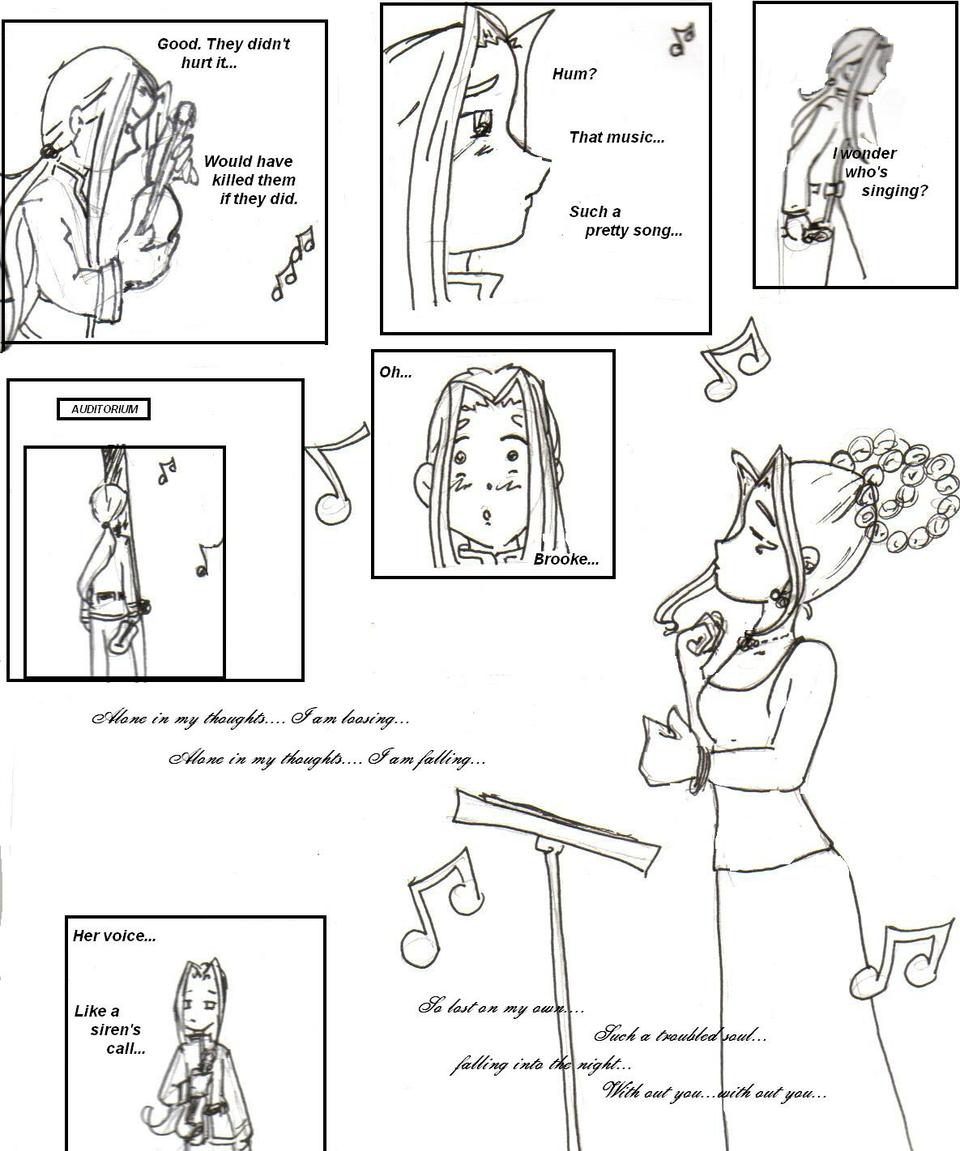 Good. They didn't hurt it...

Would have killed them if they did.

Hum?

That music...

Such a pretty song...

I wonder who's singing?

AUDITORIUM

Oh...

Brooke...

Alone in my thoughts.... I am loosing...

Alone in my thoughts.... I am falling...

Her voice...

Like a siren's call...

So lost on my own....

Such a troubled soul...

falling into the night...

With out you...with out you...