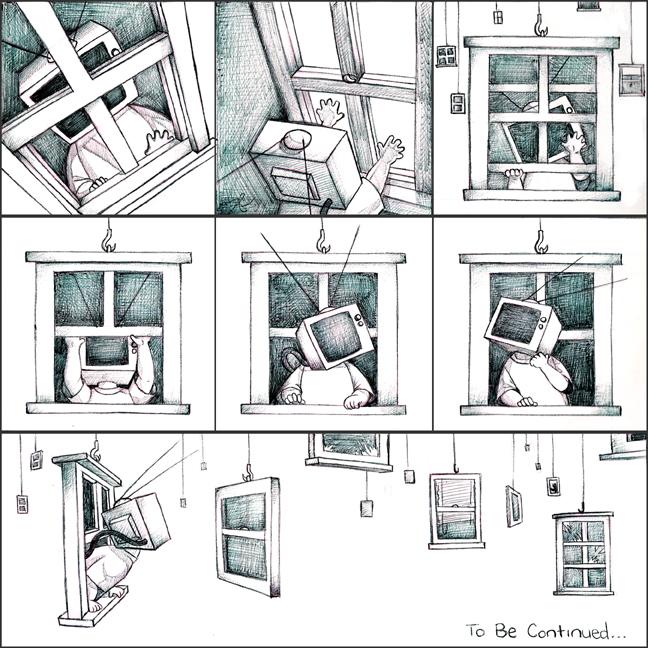 To Be Continued...