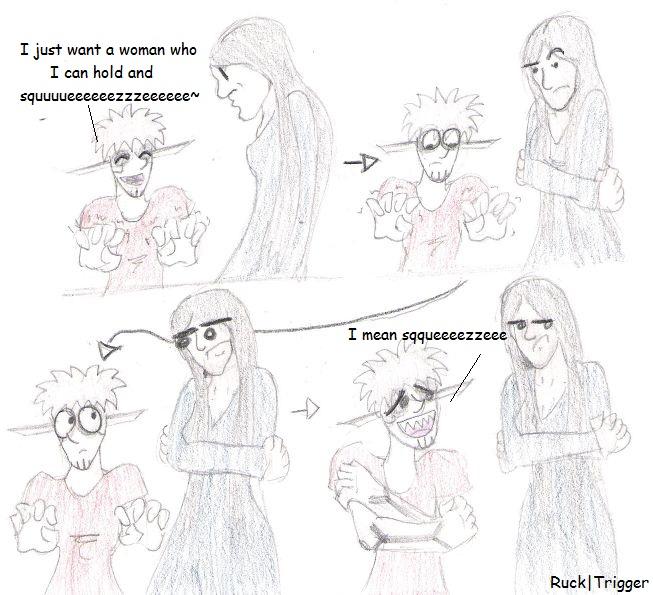 I just want a woman who I can hold and squuuueeeeeezzzeeeeee~

I mean sqqueeeezzeee

Ruck|Trigger