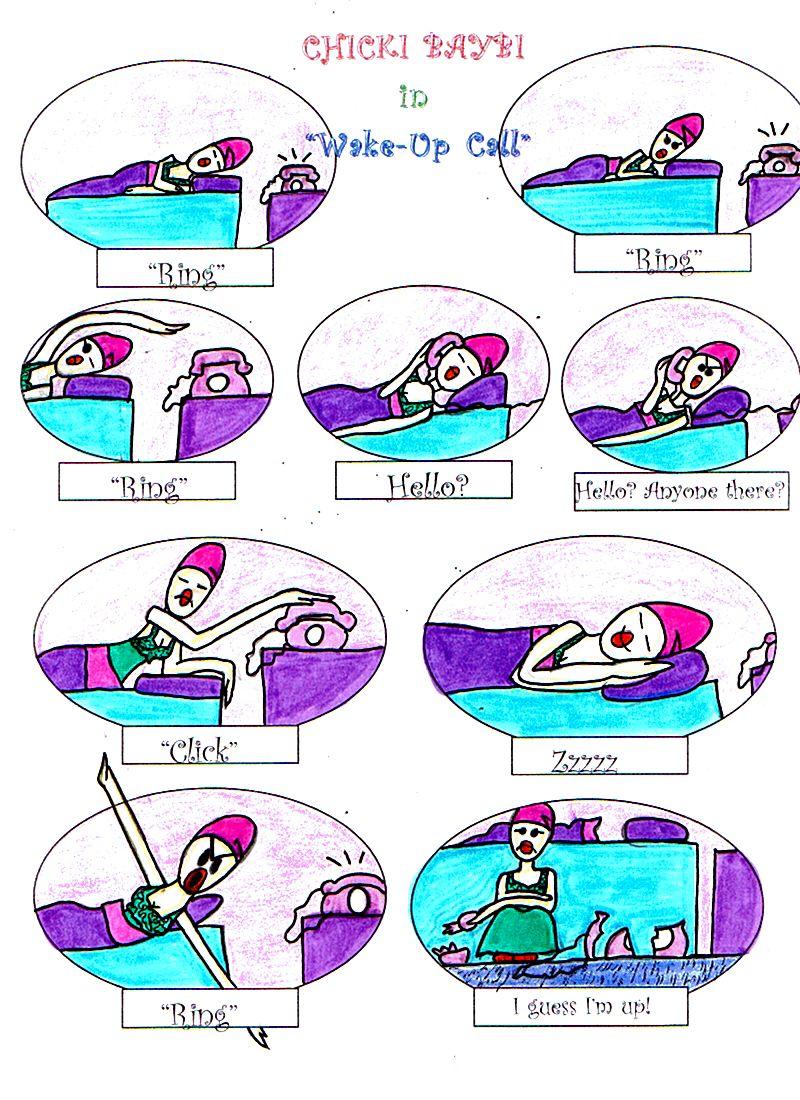 CHICKI BAYBI
in
"Wake-Up Call"

"Ring"

"Ring"

"Ring"

Hello?

Hello? Anyone there?

"Click"

Zzzzz

"Ring"

I guess I'm up!